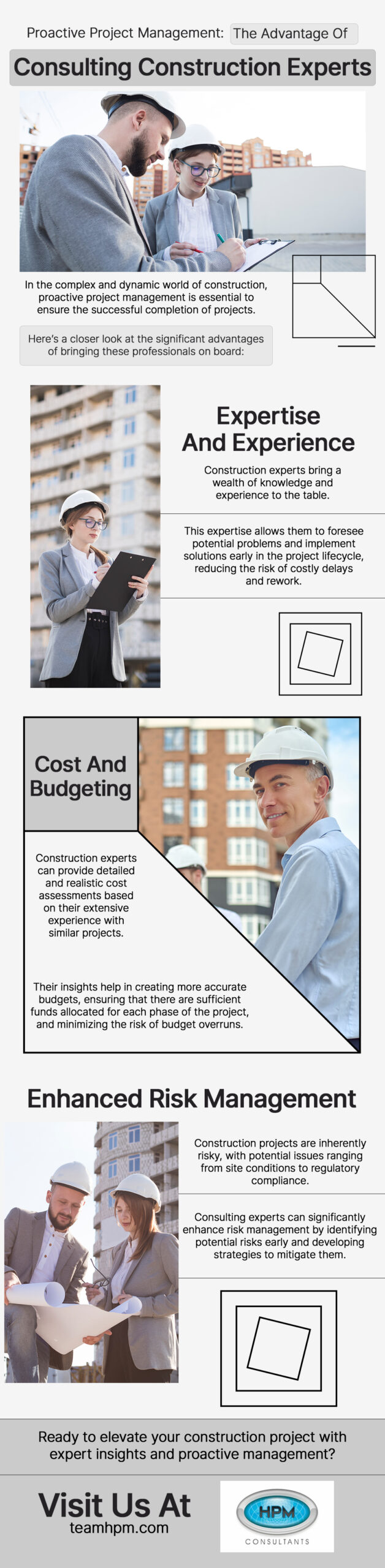 Proactive Project Management: The Advantage Of

Consulting Construction Experts

In the complex and dynamic world of construction, proactive project management is essential to ensure the successful completion of projects.

Here's a closer look at the significant advantages of bringing these professionals on board:

Expertise And Experience

Construction experts bring a wealth of knowledge and experience to the table.

This expertise allows them to foresee potential problems and implement solutions early in the project lifecycle, reducing the risk of costly delays and rework.

Cost And Budgeting

Construction experts can provide detailed and realistic cost assessments based on their extensive experience with similar projects.

Their insights help in creating more accurate budgets, ensuring that there are sufficient funds allocated for each phase of the project, and minimizing the risk of budget overruns.

Enhanced Risk Management

Construction projects are inherently risky, with potential issues ranging from site conditions to regulatory compliance.

Consulting experts can significantly enhance risk management by identifying potential risks early and developing strategies to mitigate them.

Ready to elevate your construction project with expert insights and proactive management?

Visit Us At
teamhpm.com

HPM
CONSULTANTS