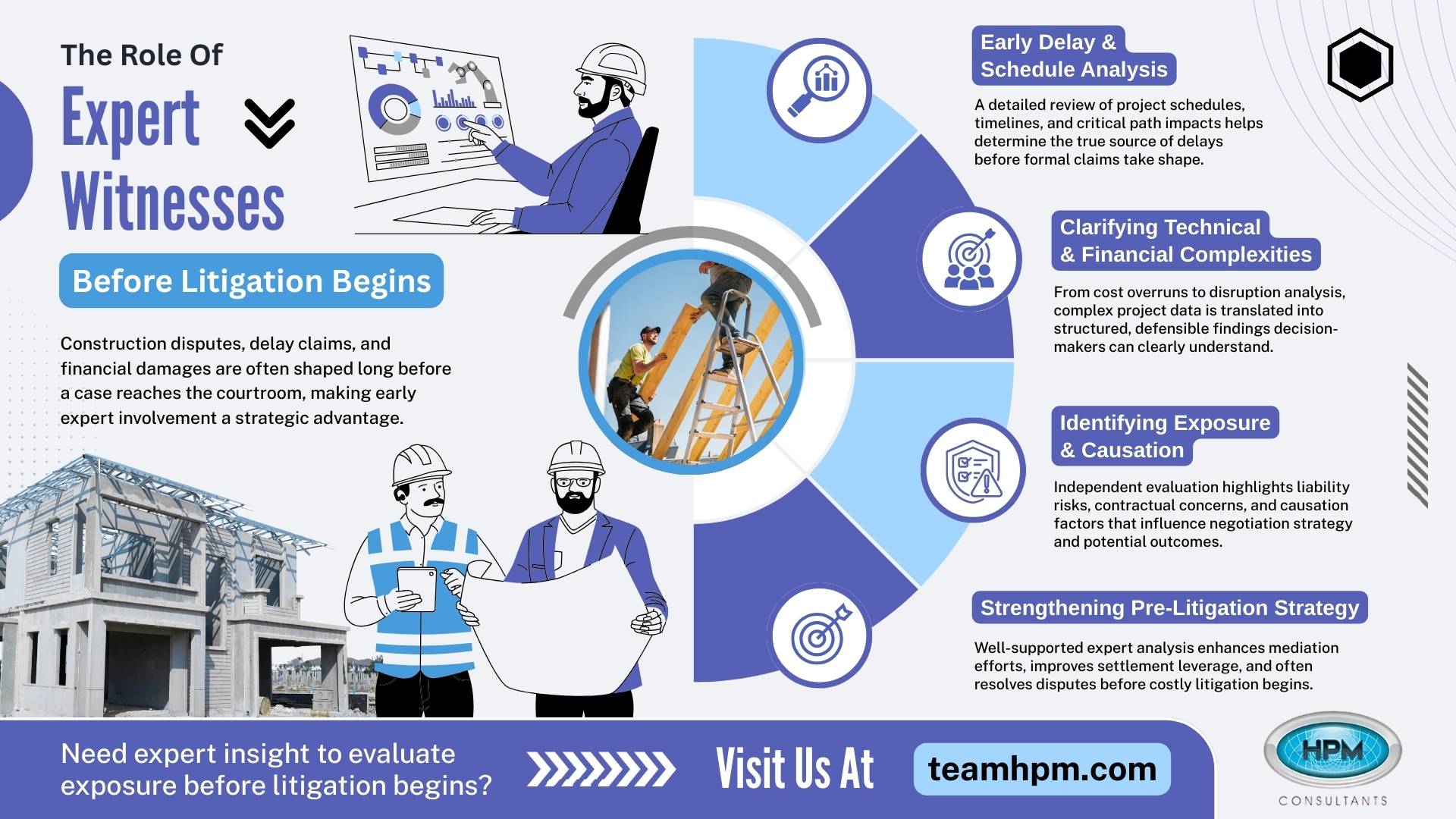 The Role Of

Expert Witnesses

Before Litigation Begins

Construction disputes, delay claims, and financial damages are often shaped long before a case reaches the courtroom, making early expert involvement a strategic advantage.

Early Delay & Schedule Analysis

A detailed review of project schedules, timelines, and critical path impacts helps determine the true source of delays before formal claims take shape.

Clarifying Technical & Financial Complexities

From cost overruns to disruption analysis, complex project data is translated into structured, defensible findings decision-makers can clearly understand.

Identifying Exposure & Causation

Independent evaluation highlights liability risks, contractual concerns, and causation factors that influence negotiation strategy and potential outcomes.

Strengthening Pre-Litigation Strategy

Well-supported expert analysis enhances mediation efforts, improves settlement leverage, and often resolves disputes before costly litigation begins.

Need expert insight to evaluate exposure before litigation begins?

Visit Us At

teamhpm.com

HPM

CONSULTANTS